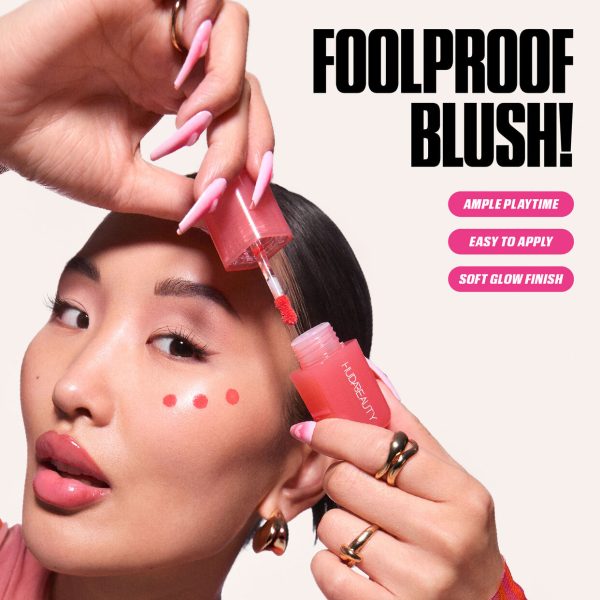 FOOLPROOF BLUSH!

AMPLE PLAYTIME

EASY TO APPLY

SOFT GLOW FINISH

HUDABEAUTY