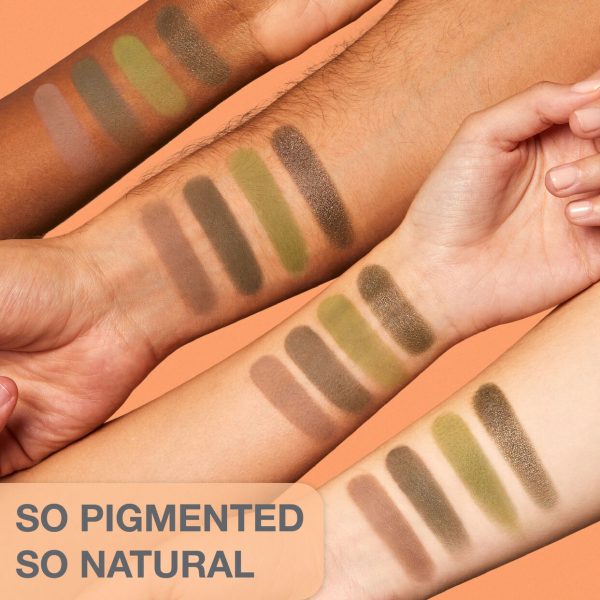 SO PIGMENTED
SO NATURAL