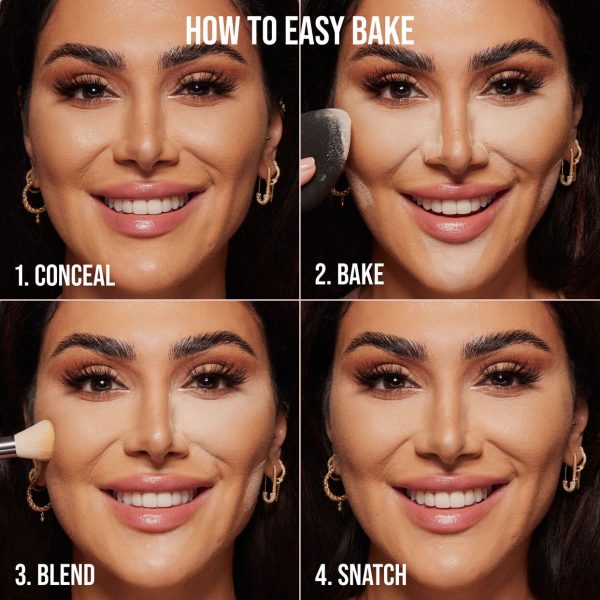 HOW TO EASY BAKE

1. CONCEAL

2. BAKE

3. BLEND

4. SNATCH