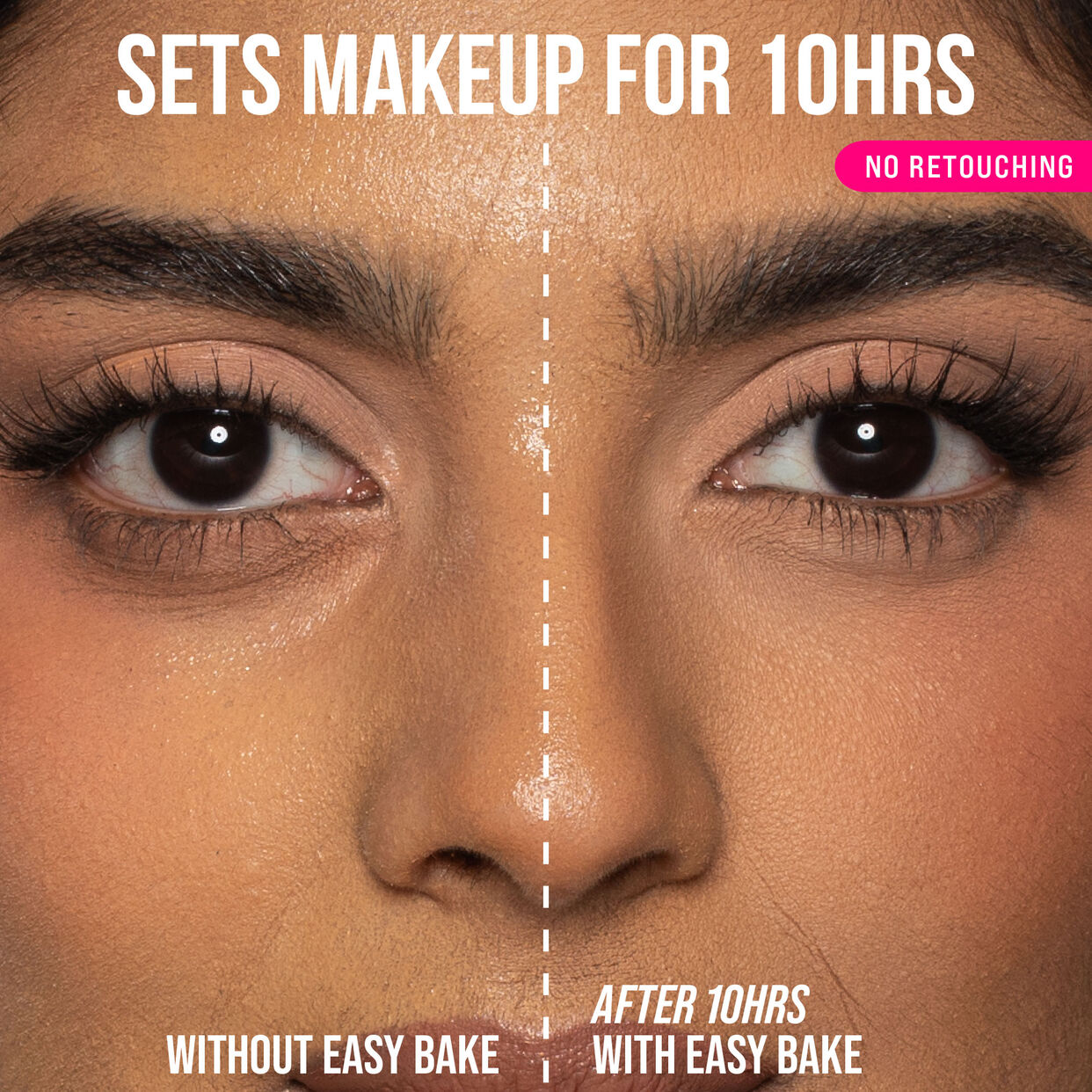 SETS MAKEUP FOR 10HRS

NO RETOUCHING

WITHOUT EASY BAKE

AFTER 10HRS
WITH EASY BAKE