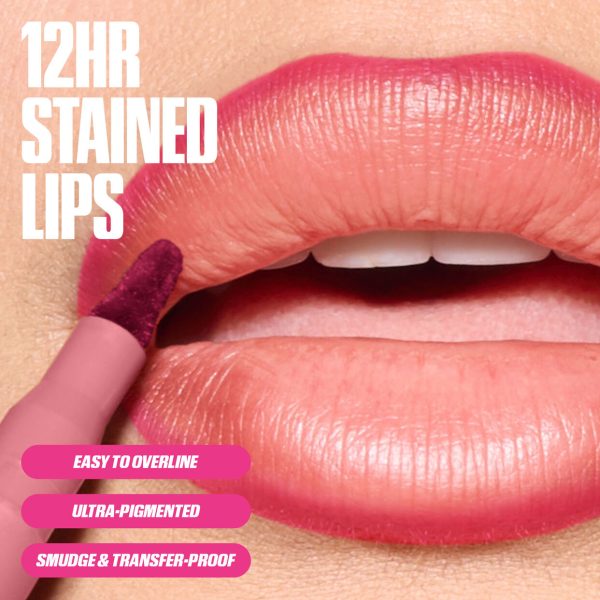 12HR STAINED LIPS

EASY TO OVERLINE

ULTRA-PIGMENTED

SMUDGE & TRANSFER-PROOF