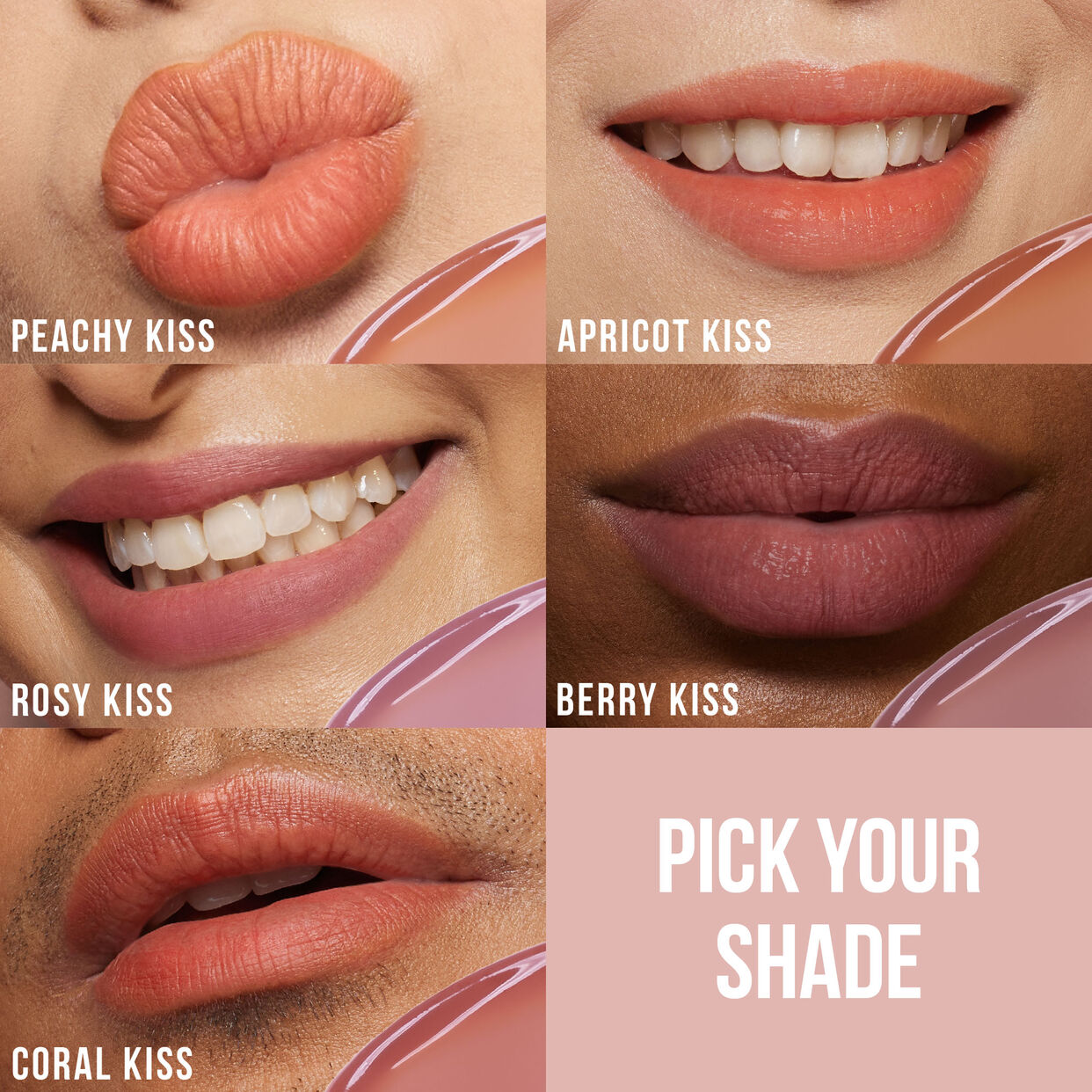 PEACHY KISS

APRICOT KISS

ROSY KISS

BERRY KISS

CORAL KISS

PICK YOUR SHADE